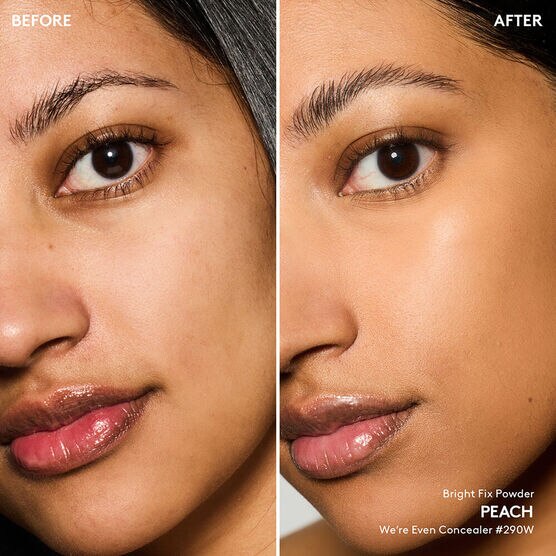 BEFORE

AFTER

Bright Fix Powder
PEACH
We're Even Concealer #290W